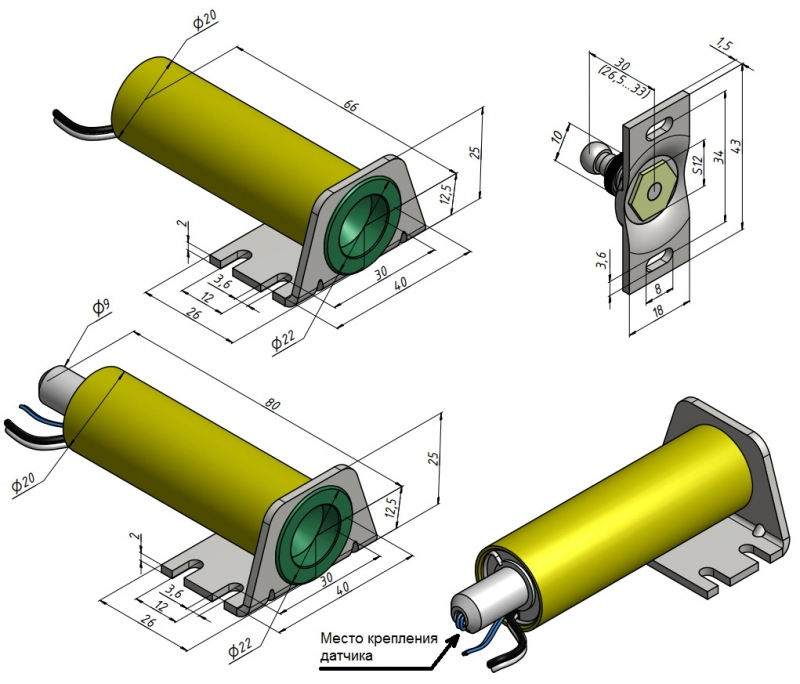 Ф20
66
25
12,5
2
3,6
12
26
30
40
Ф22
1,5
30
(26,5...33)
10
S12
34
43
3,6
8
18
Ф9
80
Ф20
25
12,5
2
3,6
12
26
30
40
Ф22
Место крепления датчика